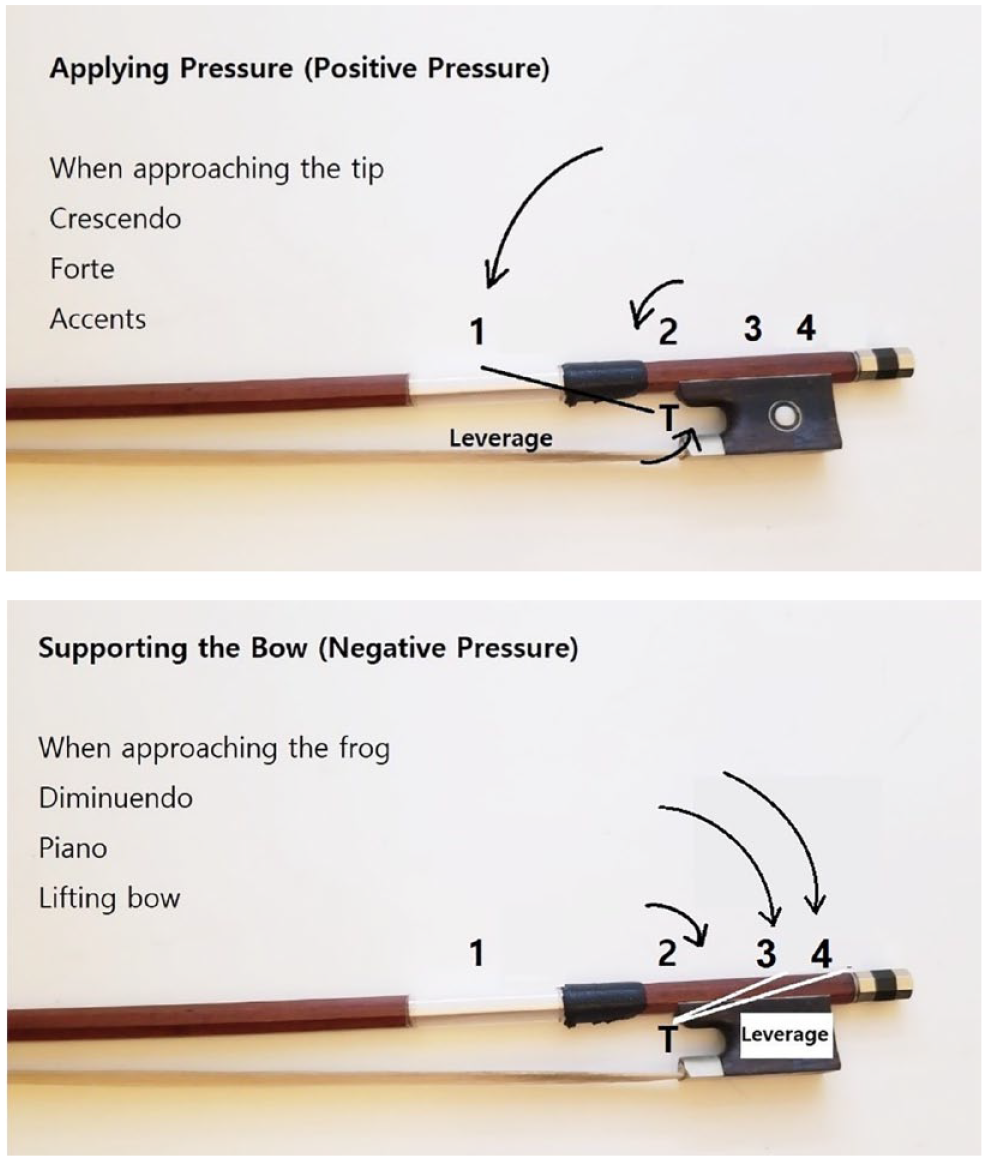 Applying Pressure (Positive Pressure)

When approaching the tip
Crescendo
Forte
Accents

1
2
3
4
T
Leverage

Supporting the Bow (Negative Pressure)

When approaching the frog
Diminuendo
Piano
Lifting bow

1
2
3
4
T
Leverage