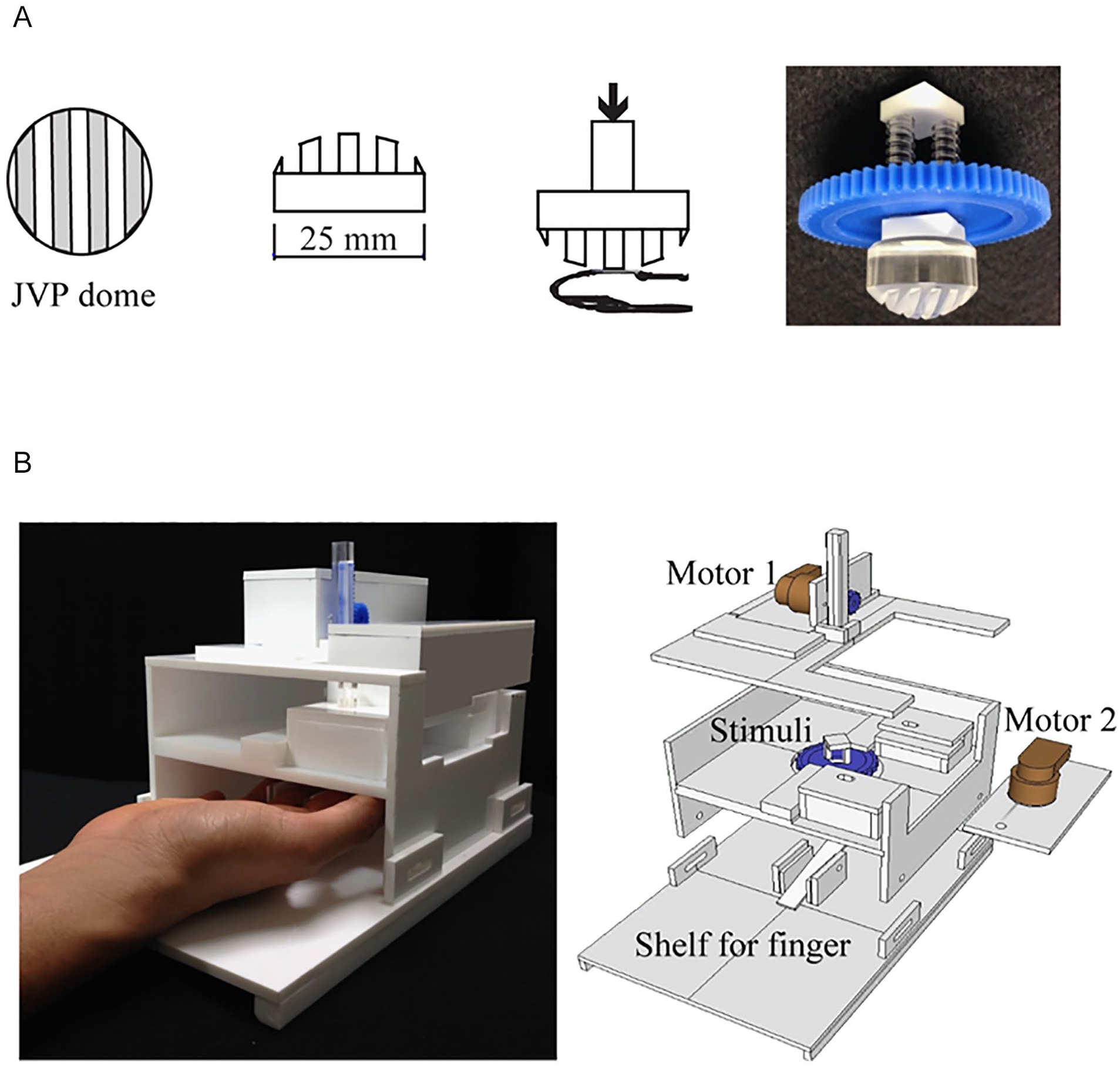 A

JVP dome

25 mm

B

Motor 1

Stimuli

Motor 2

Shelf for finger