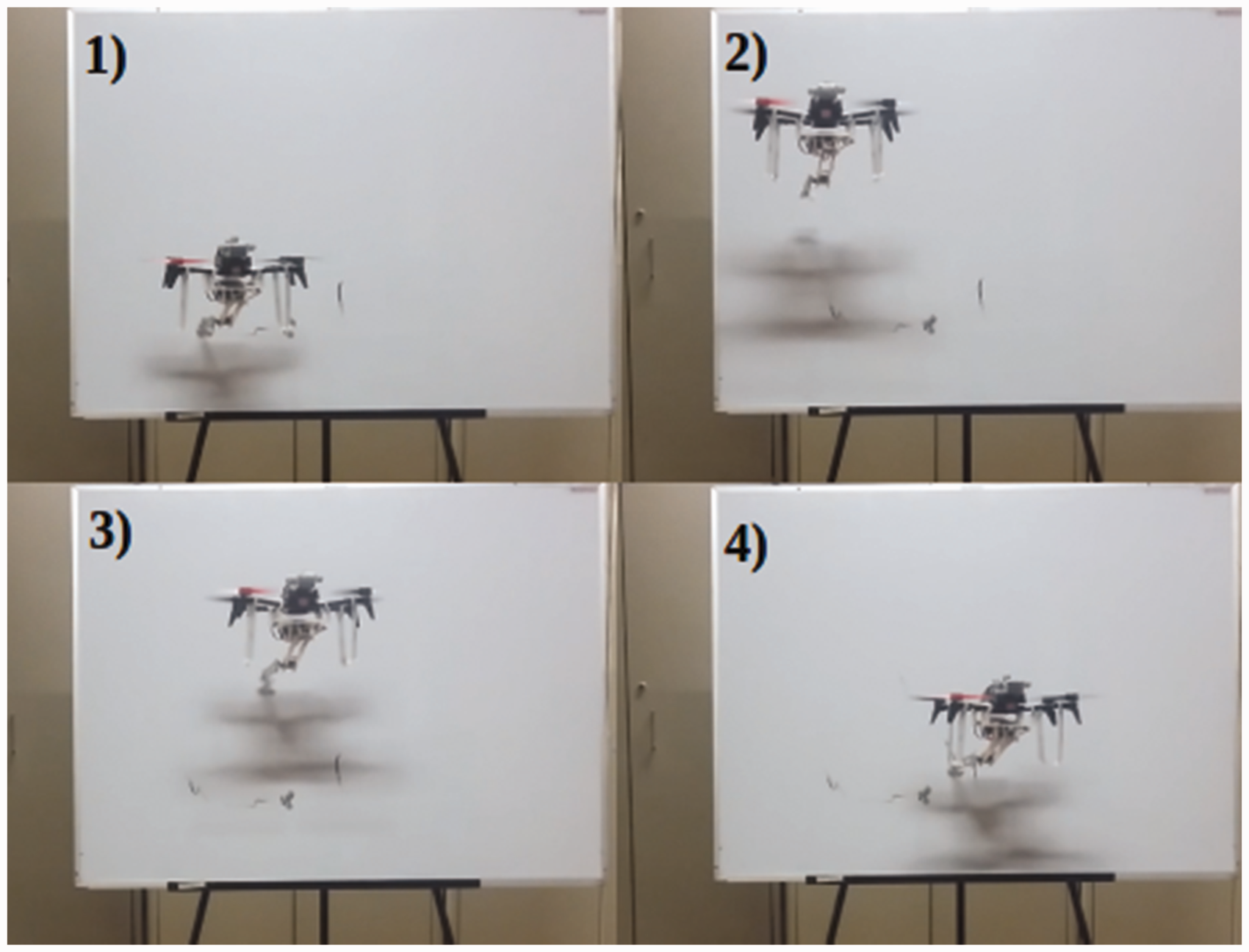 1)

2)

3)

4)