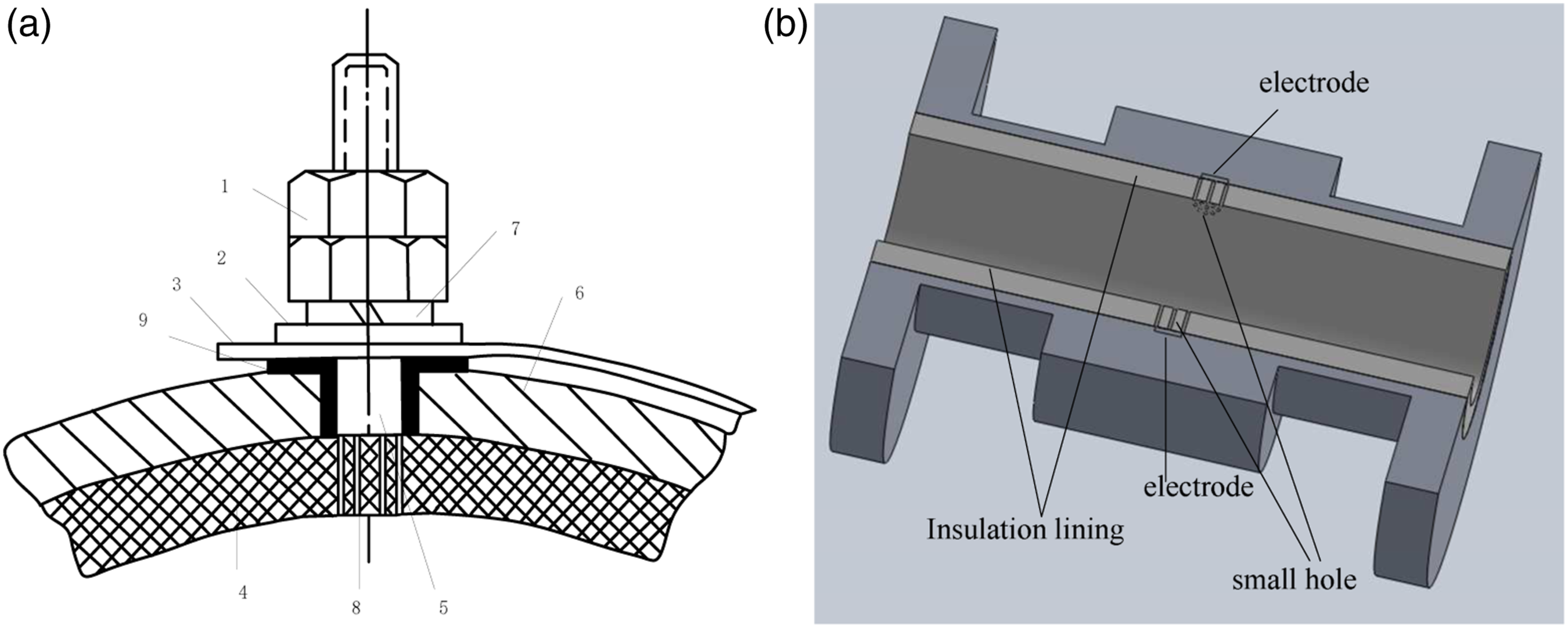 (a)

1

7

2

3

6

9

4

8

5

(b)

electrode

electrode

Insulation lining

small hole