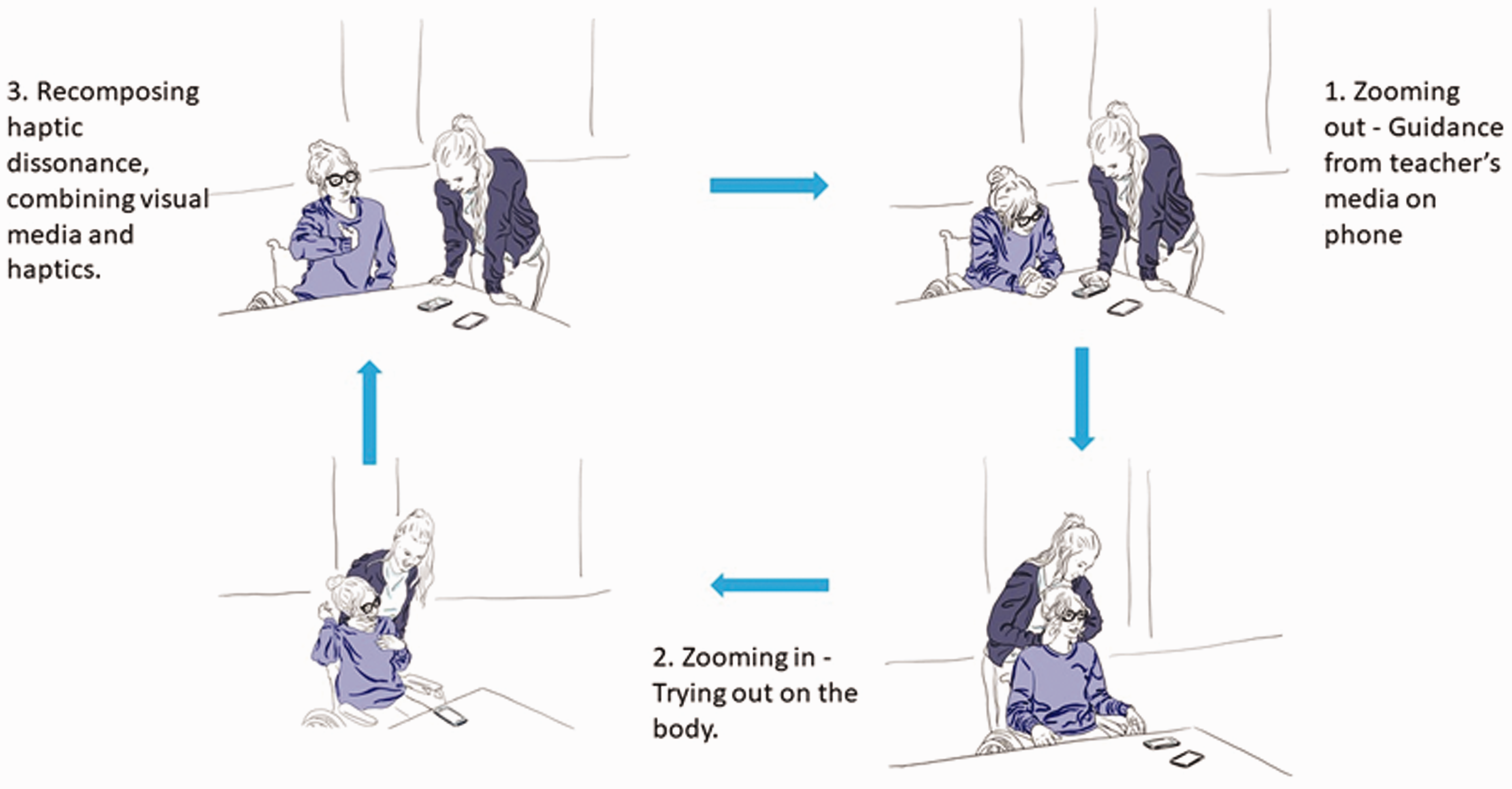 3. Recomposing haptic dissonance, combining visual media and haptics.

1. Zooming out - Guidance from teacher's media on phone

2. Zooming in - Trying out on the body.