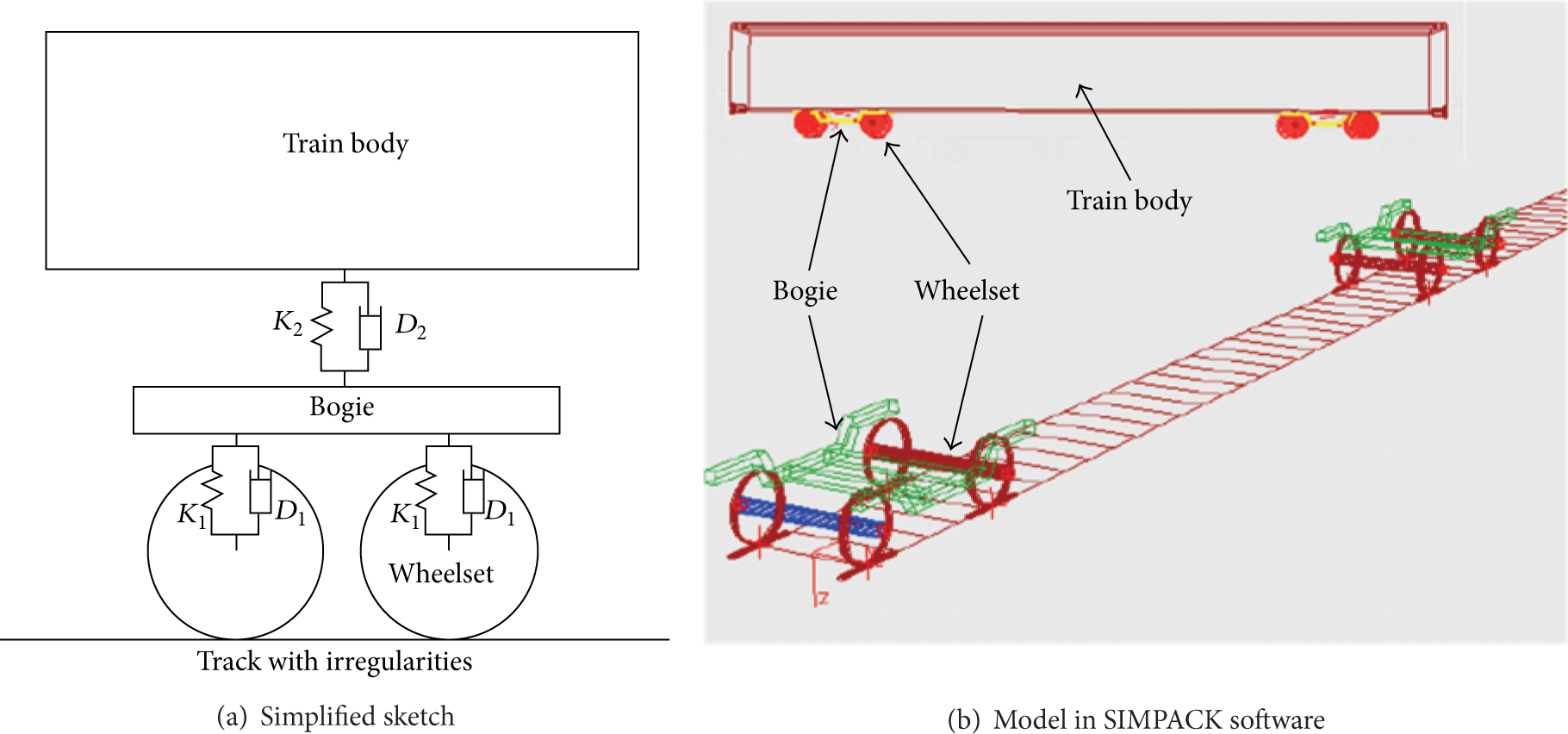 Train body

$K_2$

$D_2$

Bogie

$K_1$

$D_1$

$K_1$

$D_1$

Wheelset

Track with irregularities

(a) Simplified sketch

Train body

Bogie

Wheelset

z

(b) Model in SIMPACK software