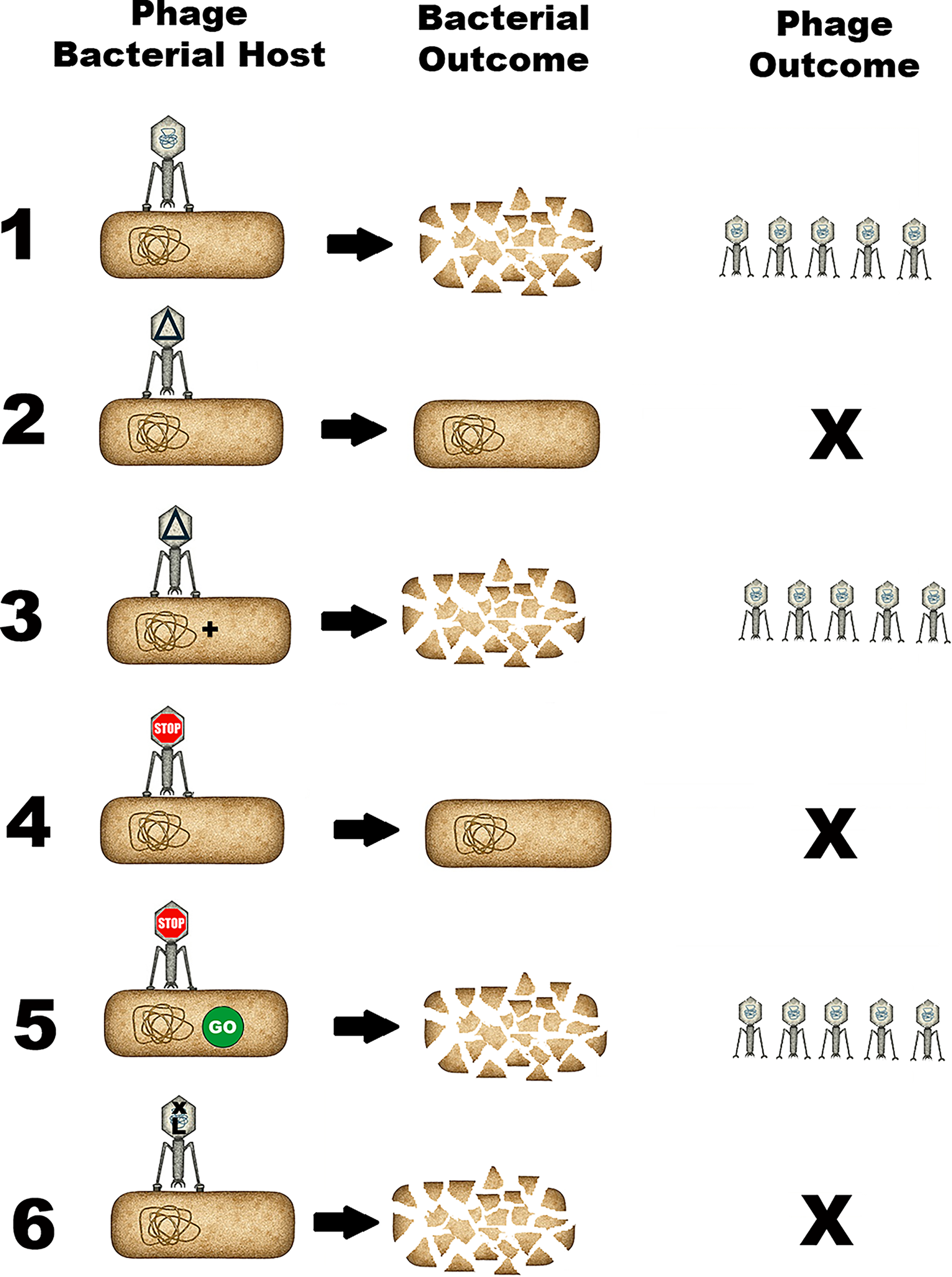 Phage
Bacterial Host

Bacterial
Outcome

Phage
Outcome

1

2

X

3

+

4

STOP

X

5

STOP

GO

6

X
L

X