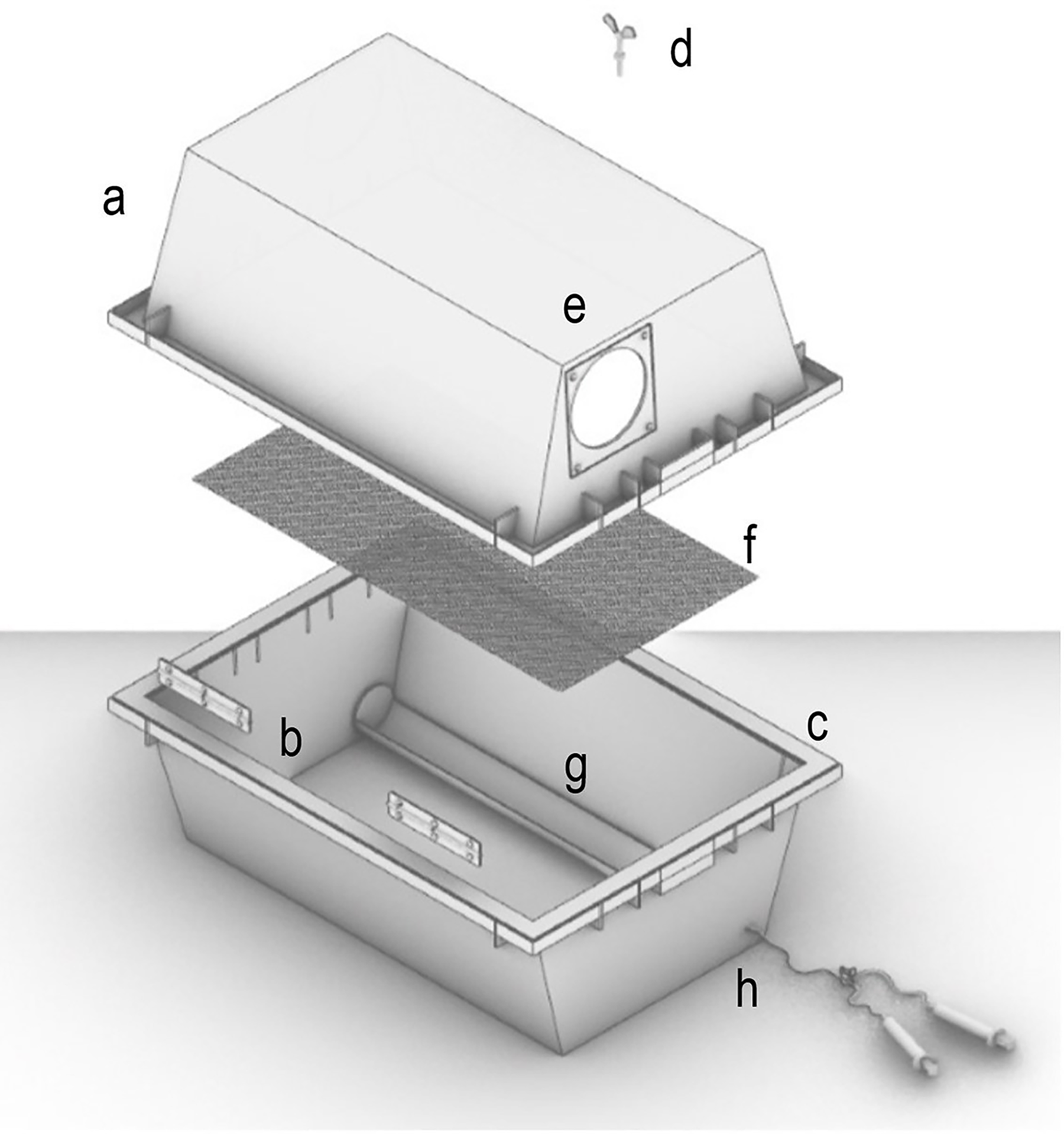 d
a
e
f
b
c
g
h