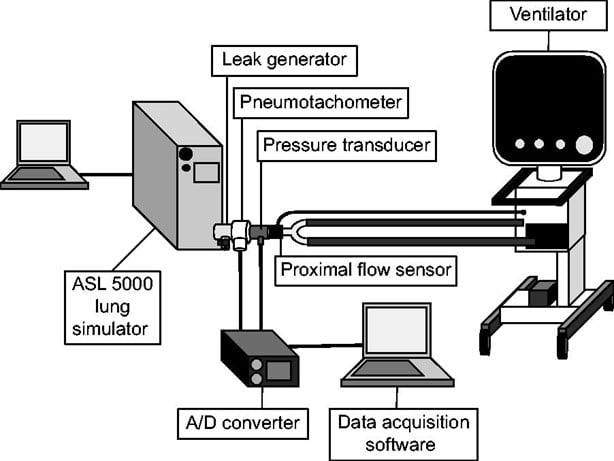 Ventilator

Leak generator

Pneumotachometer

Pressure transducer

Proximal flow sensor

ASL 5000 lung simulator

A/D converter

Data acquisition software